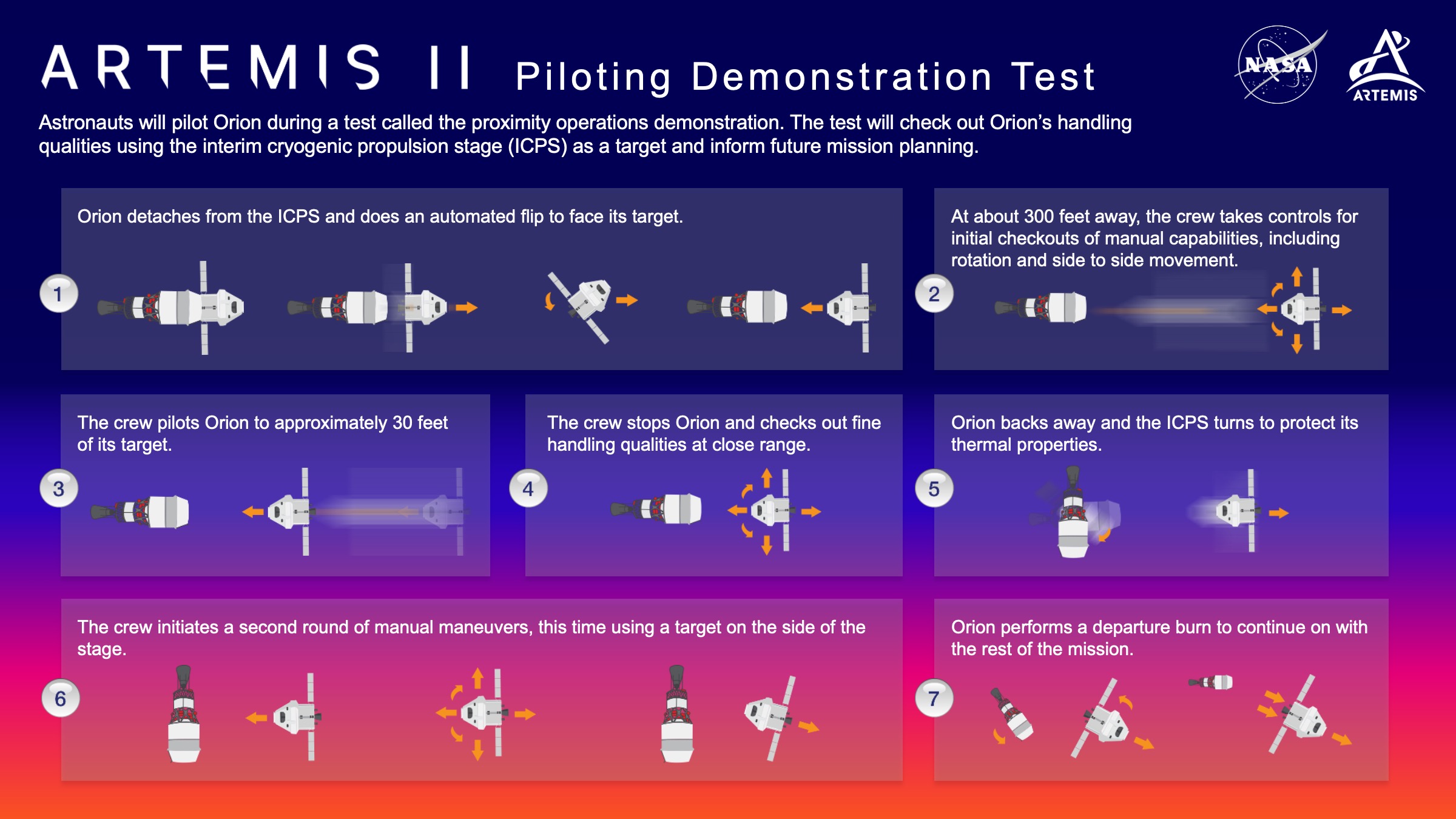 ARTEMIS II Piloting Demonstration Test

NASA

ARTEMIS

Astronauts will pilot Orion during a test called the proximity operations demonstration. The test will check out Orion's handling qualities using the interim cryogenic propulsion stage (ICPS) as a target and inform future mission planning.

1 Orion detaches from the ICPS and does an automated flip to face its target.

2 At about 300 feet away, the crew takes controls for initial checkouts of manual capabilities, including rotation and side to side movement.

3 The crew pilots Orion to approximately 30 feet of its target.

4 The crew stops Orion and checks out fine handling qualities at close range.

5 Orion backs away and the ICPS turns to protect its thermal properties.

6 The crew initiates a second round of manual maneuvers, this time using a target on the side of the stage.

7 Orion performs a departure burn to continue on with the rest of the mission.