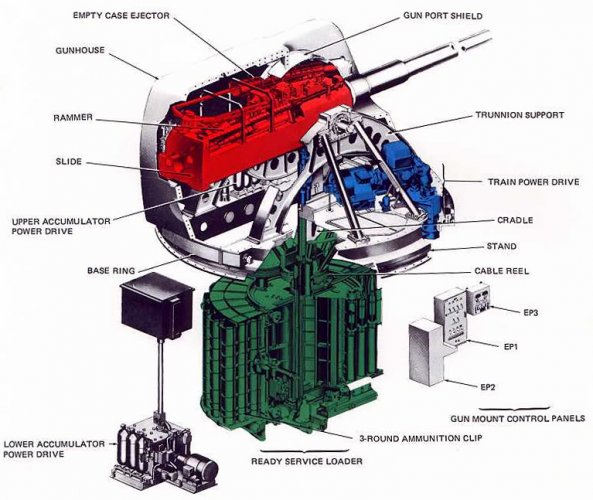 EMPTY CASE EJECTOR

GUN PORT SHIELD

GUNHOUSE

RAMMER

TRUNNION SUPPORT

SLIDE

TRAIN POWER DRIVE

UPPER ACCUMULATOR POWER DRIVE

CRADLE

STAND

BASE RING

CABLE REEL

EP3

EP1

EP2

GUN MOUNT CONTROL PANELS

LOWER ACCUMULATOR POWER DRIVE

3-ROUND AMMUNITION CLIP

READY SERVICE LOADER