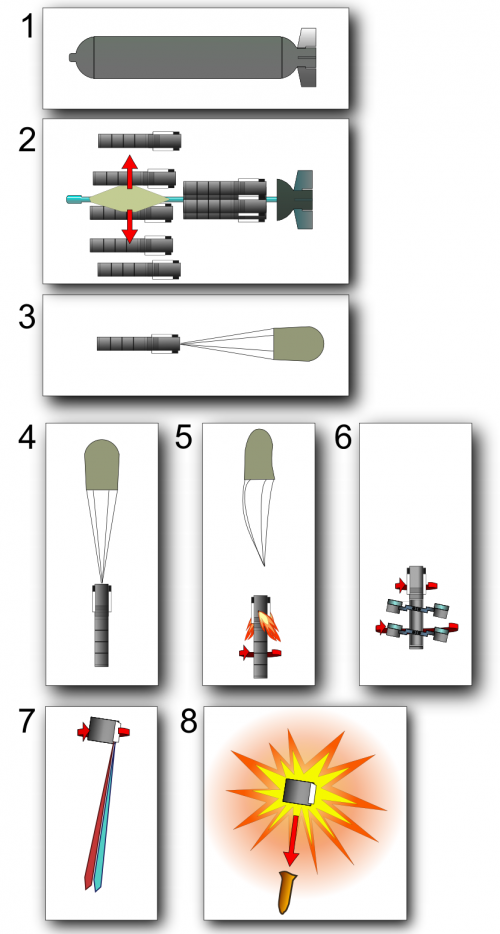 1

2

3

4

5

6

7

8