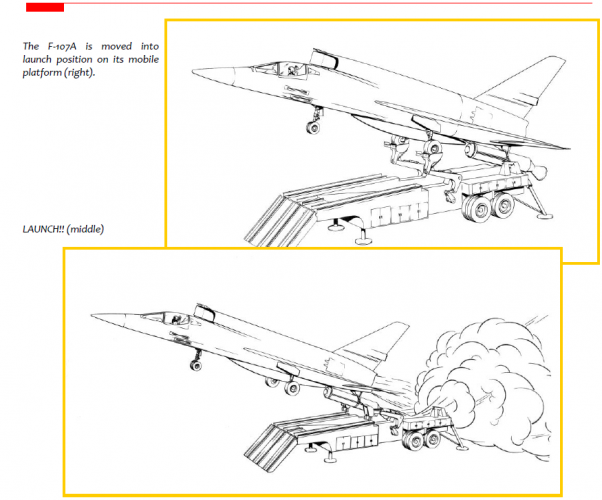 The F-107A is moved into launch position on its mobile platform (right).

LAUNCH!! (middle)