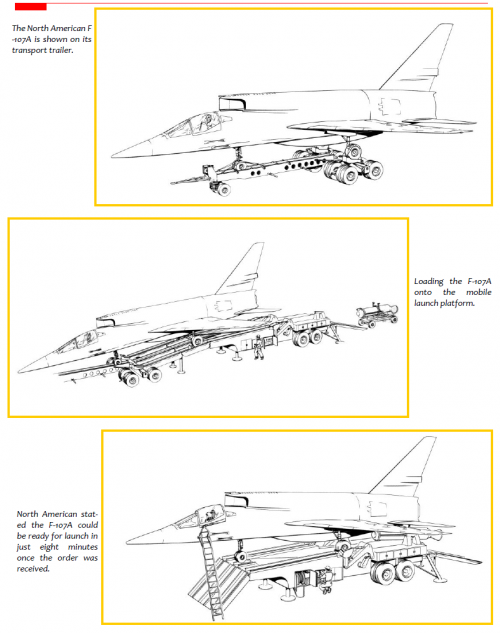 The North American F-107A is shown on its transport trailer.

Loading the F-107A onto the mobile launch platform.

North American stated the F-107A could be ready for launch in just eight minutes once the order was received.