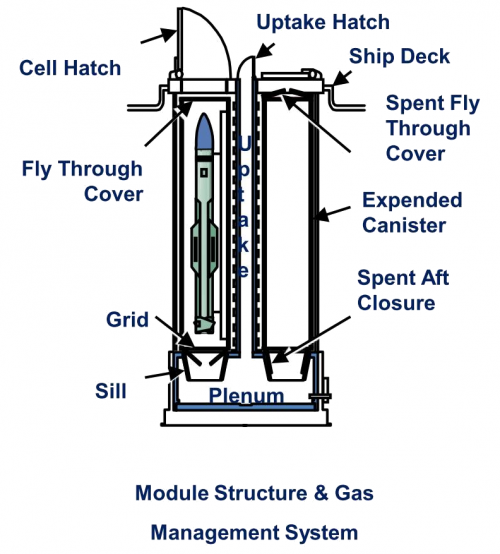 Uptake Hatch

Cell Hatch

Ship Deck

Spent Fly Through Cover

Fly Through Cover

Uptake

Expended Canister

Spent Aft Closure

Grid

Sill

Plenum

Module Structure & Gas

Management System