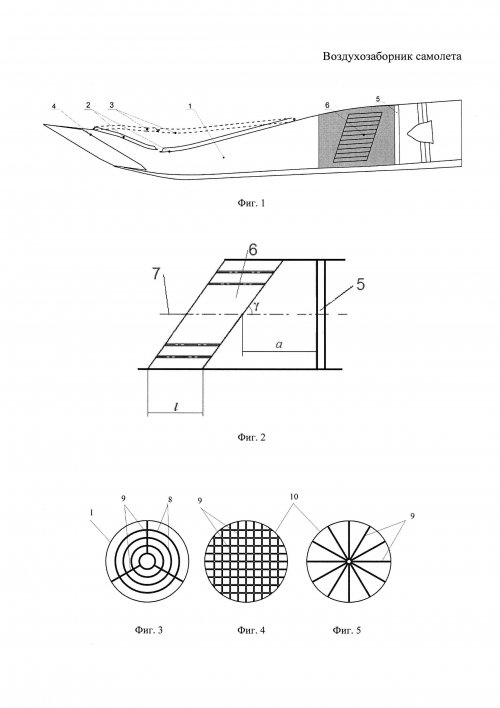 Воздухозаборник самолета

4
2
3
1
6
5

Фиг. 1

6
7
5
$\gamma$
$a$
$l$

Фиг. 2

9
8
1
9
10
9

Фиг. 3
Фиг. 4
Фиг. 5