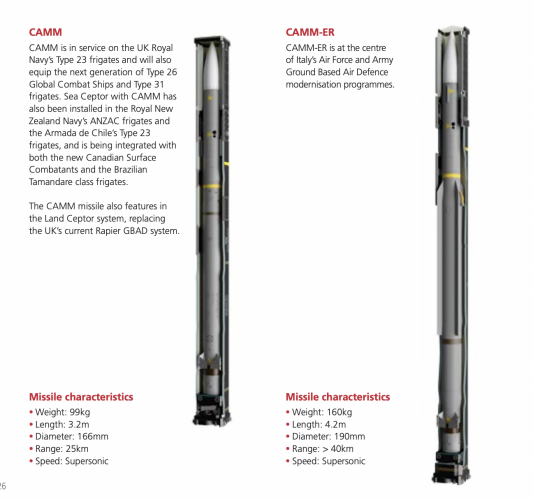 CAMM

CAMM is in service on the UK Royal Navy's Type 23 frigates and will also equip the next generation of Type 26 Global Combat Ships and Type 31 frigates. Sea Ceptor with CAMM has also been installed in the Royal New Zealand Navy's ANZAC frigates and the Armada de Chile's Type 23 frigates, and is being integrated with both the new Canadian Surface Combatants and the Brazilian Tamandare class frigates.

The CAMM missile also features in the Land Ceptor system, replacing the UK's current Rapier GBAD system.

Missile characteristics
• Weight: 99kg
• Length: 3.2m
• Diameter: 166mm
• Range: 25km
• Speed: Supersonic

CAMM-ER

CAMM-ER is at the centre of Italy's Air Force and Army Ground Based Air Defence modernisation programmes.

Missile characteristics
• Weight: 160kg
• Length: 4.2m
• Diameter: 190mm
• Range: > 40km
• Speed: Supersonic

26