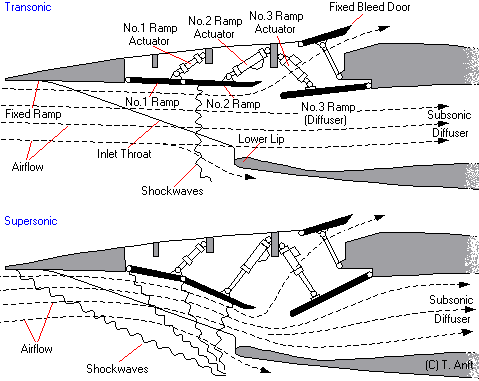 Transonic

No.1 Ramp Actuator

No.2 Ramp Actuator

No.3 Ramp Actuator

Fixed Bleed Door

No.1 Ramp

No.2 Ramp

No.3 Ramp (Diffuser)

Fixed Ramp

Subsonic Diffuser

Lower Lip

Inlet Throat

Airflow

Shockwaves

Supersonic

Subsonic Diffuser

Airflow

Shockwaves

(C) T. Anft