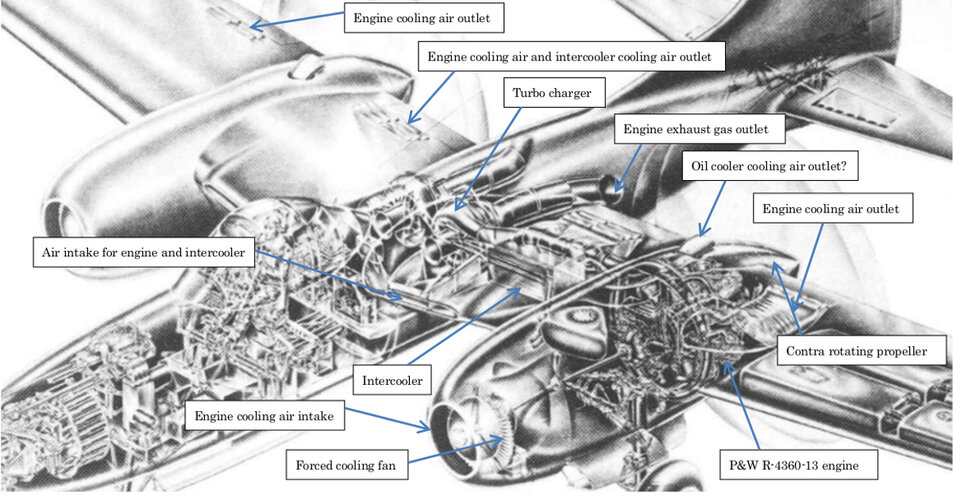 Engine cooling air outlet

Engine cooling air and intercooler cooling air outlet

Turbo charger

Engine exhaust gas outlet

Oil cooler cooling air outlet?

Engine cooling air outlet

Air intake for engine and intercooler

Contra rotating propeller

Intercooler

Engine cooling air intake

Forced cooling fan

P&W R-4360-13 engine