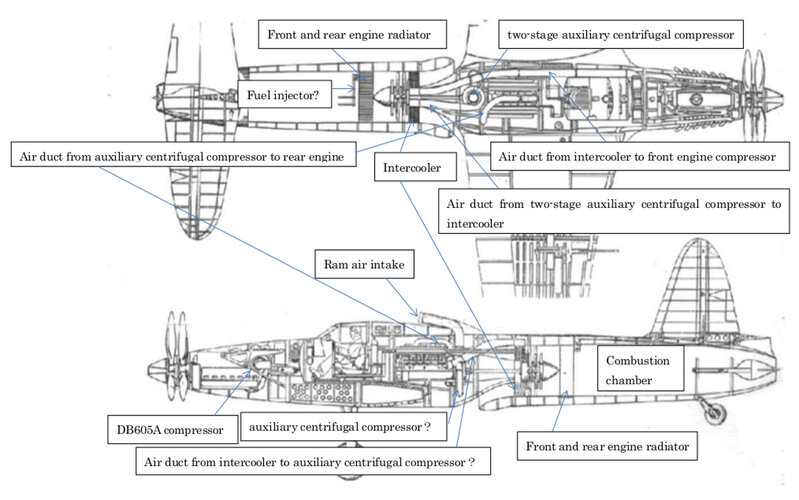 Front and rear engine radiator

two-stage auxiliary centrifugal compressor

Fuel injector?

Air duct from auxiliary centrifugal compressor to rear engine

Intercooler

Air duct from intercooler to front engine compressor

Air duct from two-stage auxiliary centrifugal compressor to intercooler

Ram air intake

Combustion chamber

DB605A compressor

auxiliary centrifugal compressor ?

Air duct from intercooler to auxiliary centrifugal compressor ?

Front and rear engine radiator