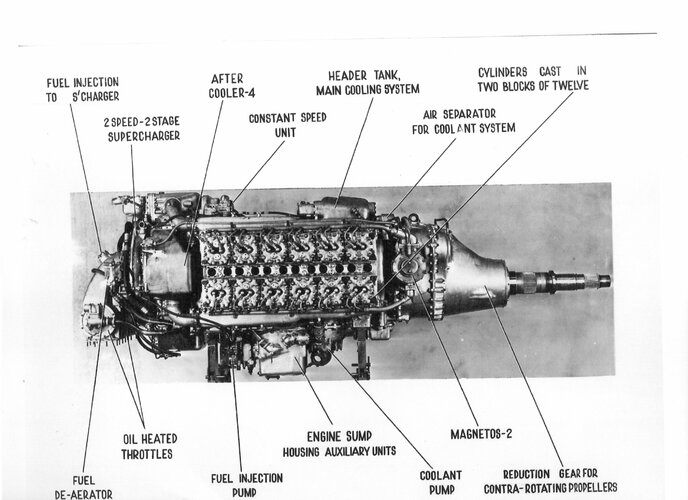 FUEL INJECTION TO S'CHARGER

AFTER COOLER-4

HEADER TANK, MAIN COOLING SYSTEM

CYLINDERS CAST IN TWO BLOCKS OF TWELVE

2 SPEED-2 STAGE SUPERCHARGER

CONSTANT SPEED UNIT

AIR SEPARATOR FOR COOLANT SYSTEM

OIL HEATED THROTTLES

ENGINE SUMP HOUSING AUXILIARY UNITS

MAGNETOS-2

FUEL DE-AERATOR

FUEL INJECTION PUMP

COOLANT PUMP

REDUCTION GEAR FOR CONTRA-ROTATING PROPELLERS