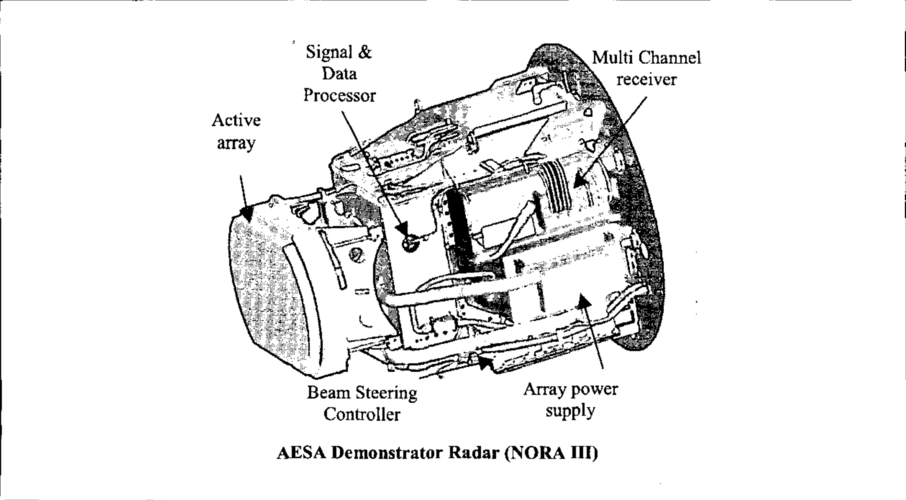 Signal & Data Processor

Multi Channel receiver

Active array

Beam Steering Controller

Array power supply

AESA Demonstrator Radar (NORA III)