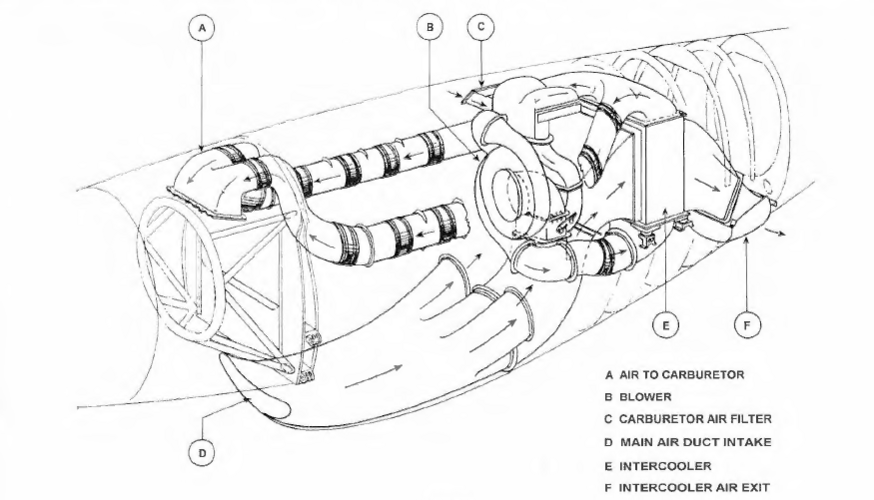 A

B

C

E

F

D

A AIR TO CARBURETOR
B BLOWER
C CARBURETOR AIR FILTER
D MAIN AIR DUCT INTAKE
E INTERCOOLER
F INTERCOOLER AIR EXIT