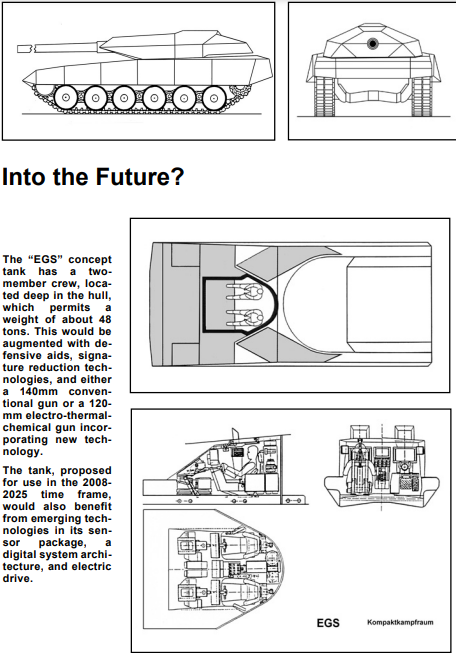 Into the Future?

The “EGS” concept tank has a two-member crew, located deep in the hull, which permits a weight of about 48 tons. This would be augmented with defensive aids, signature reduction technologies, and either a 140mm conventional gun or a 120-mm electro-thermal-chemical gun incorporating new technology.

The tank, proposed for use in the 2008-2025 time frame, would also benefit from emerging technologies in its sensor package, a digital system architecture, and electric drive.

EGS

Kompaktkampfraum