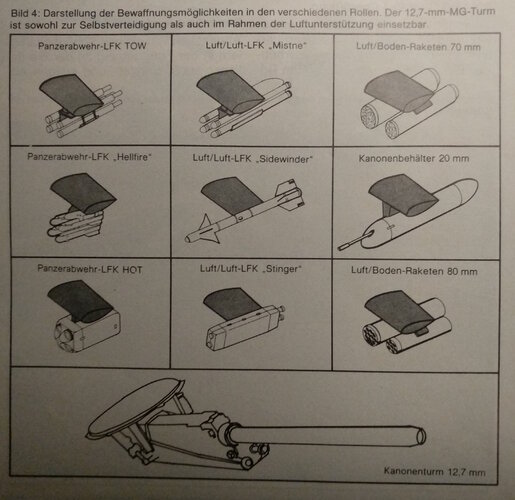 Bild 4: Darstellung der Bewaffnungsmöglichkeiten in den verschiedenen Rollen. Der 12,7-mm-MG-Turm ist sowohl zur Selbstverteidigung als auch im Rahmen der Luftunterstützung einsetzbar.

| Panzerabwehr-LFK TOW | Luft/Luft-LFK „Mistne" | Luft/Boden-Raketen 70 mm |
|---|---|---|
| Panzerabwehr-LFK „Hellfire" | Luft/Luft-LFK „Sidewinder" | Kanonenbehälter 20 mm |
| Panzerabwehr-LFK HOT | Luft/Luft-LFK „Stinger" | Luft/Boden-Raketen 80 mm |

Kanonenturm 12,7 mm