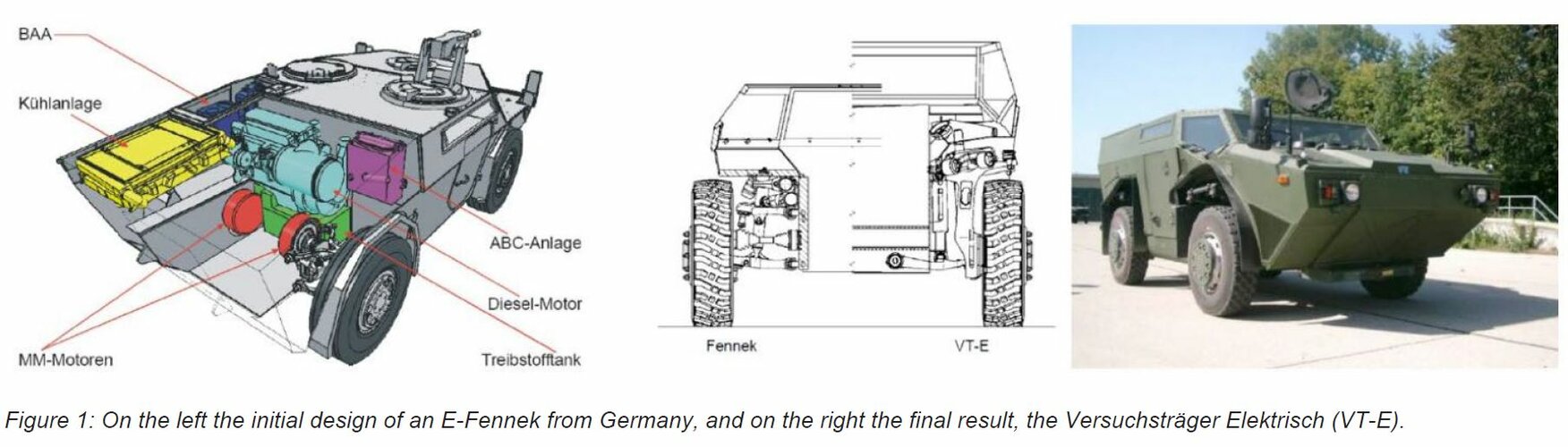 BAA

Kühlanlage

ABC-Anlage

Diesel-Motor

MM-Motoren

Treibstofftank

Fennek

VT-E

Figure 1: On the left the initial design of an E-Fennek from Germany, and on the right the final result, the Versuchsträger Elektrisch (VT-E).