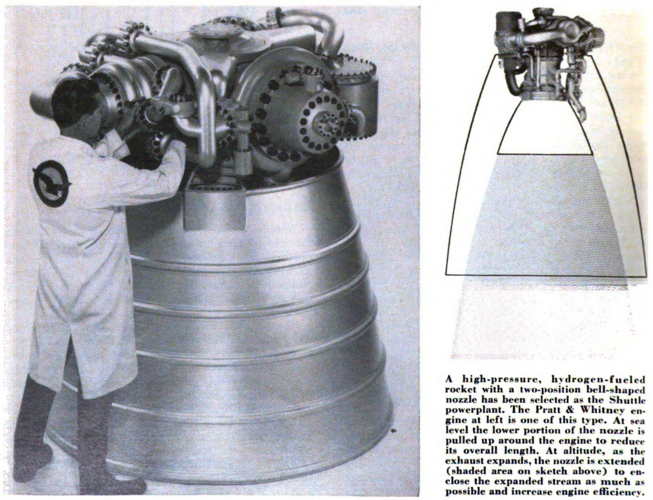 A high-pressure, hydrogen-fueled rocket with a two-position bell-shaped nozzle has been selected as the Shuttle powerplant. The Pratt & Whitney engine at left is one of this type. At sea level the lower portion of the nozzle is pulled up around the engine to reduce its overall length. At altitude, as the exhaust expands, the nozzle is extended (shaded area on sketch above) to enclose the expanded stream as much as possible and increase engine efficiency.