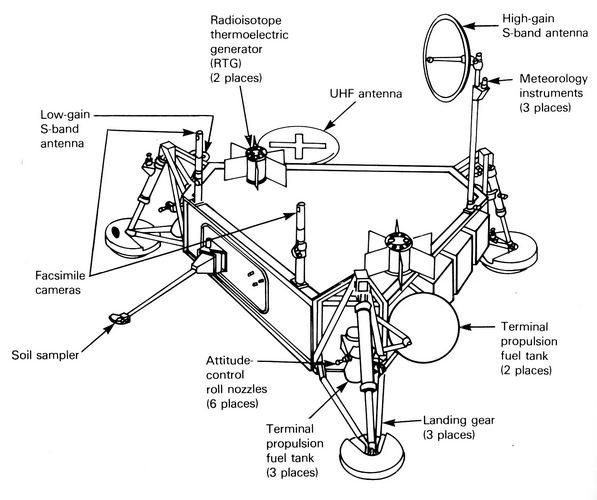 Radioisotope thermoelectric generator (RTG) (2 places)

High-gain S-band antenna

Meteorology instruments (3 places)

UHF antenna

Low-gain S-band antenna

Facsimile cameras

Soil sampler

Attitude-control roll nozzles (6 places)

Terminal propulsion fuel tank (2 places)

Terminal propulsion fuel tank (3 places)

Landing gear (3 places)