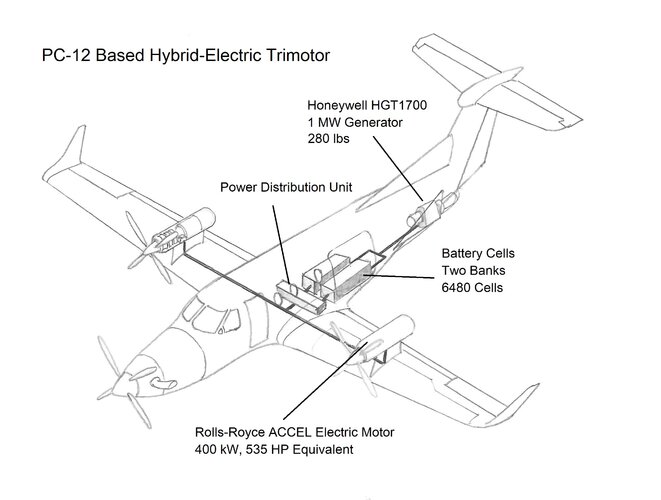 PC-12 Based Hybrid-Electric Trimotor

Honeywell HGT1700
1 MW Generator
280 lbs

Power Distribution Unit

Battery Cells
Two Banks
6480 Cells

Rolls-Royce ACCEL Electric Motor
400 kW, 535 HP Equivalent