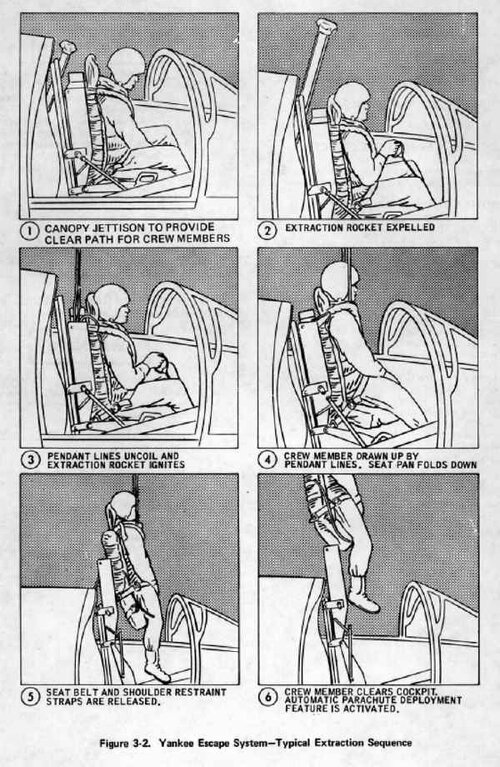 ① CANOPY JETTISON TO PROVIDE CLEAR PATH FOR CREW MEMBERS

② EXTRACTION ROCKET EXPELLED

③ PENDANT LINES UNCOIL AND EXTRACTION ROCKET IGNITES

④ CREW MEMBER DRAWN UP BY PENDANT LINES. SEAT PAN FOLDS DOWN

⑤ SEAT BELT AND SHOULDER RESTRAINT STRAPS ARE RELEASED.

⑥ CREW MEMBER CLEARS COCKPIT. AUTOMATIC PARACHUTE DEPLOYMENT FEATURE IS ACTIVATED.

Figure 3-2. Yankee Escape System—Typical Extraction Sequence