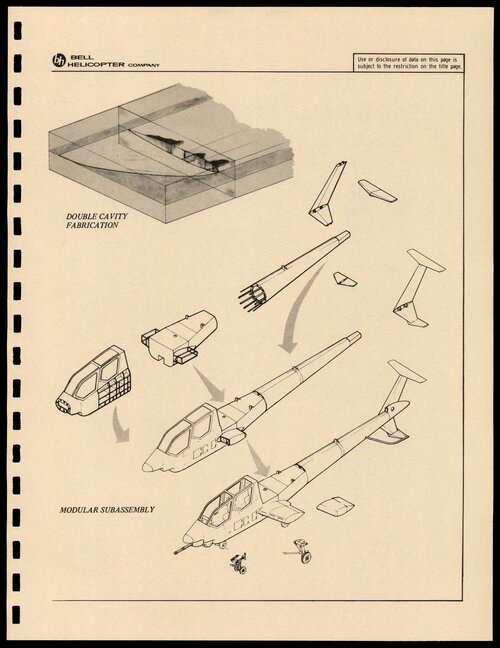 BELL HELICOPTER COMPANY

Use or disclosure of data on this page is subject to the restriction on the title page.

DOUBLE CAVITY FABRICATION

MODULAR SUBASSEMBLY