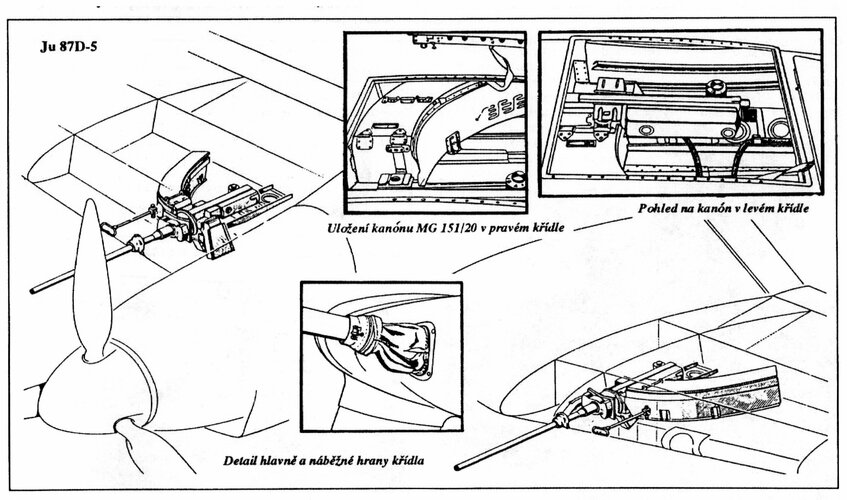 Ju 87D-5

Uložení kanónu MG 151/20 v pravém křídle

Pohled na kanón v levém křídle

Detail hlavně a náběžné hrany křídla