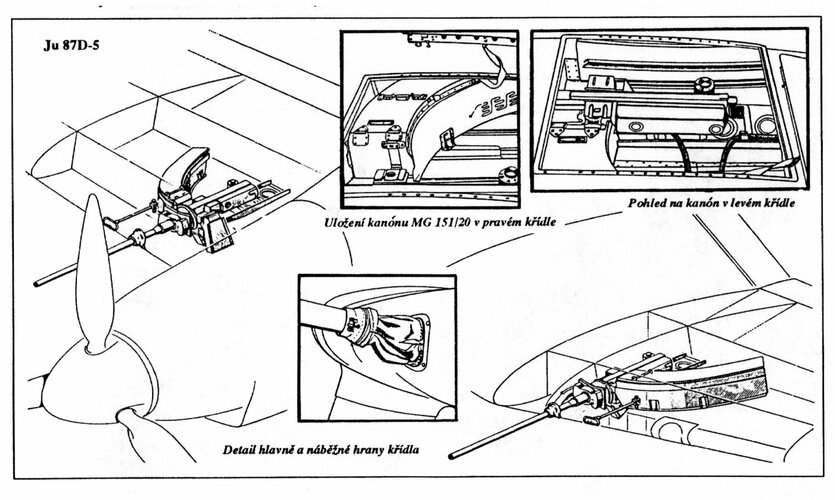 Ju 87D-5

Uložení kanónu MG 151/20 v pravém křídle

Pohled na kanón v levém křídle

Detail hlavně a náběžné hrany křídla