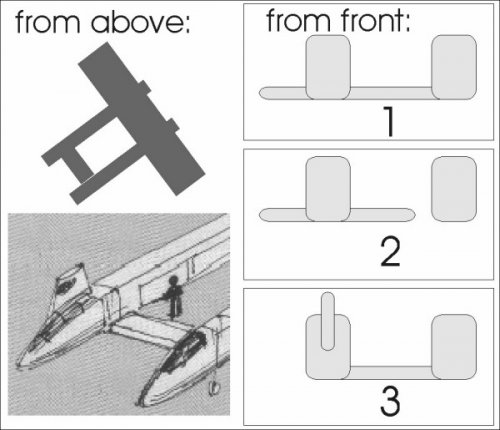 from above:

from front:

1

2

3