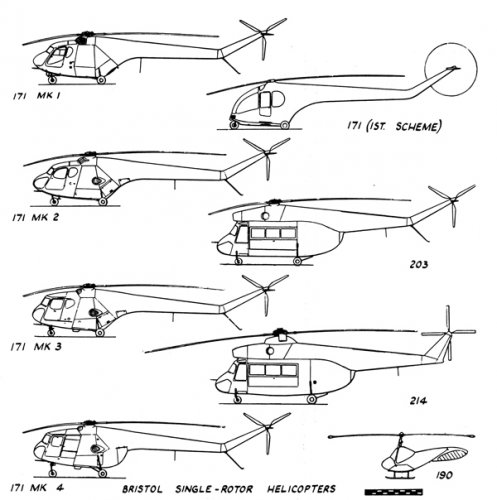 171 MK 1

171 (1ST. SCHEME)

171 MK 2

203

171 MK 3

214

171 MK 4

BRISTOL SINGLE-ROTOR HELICOPTERS

190